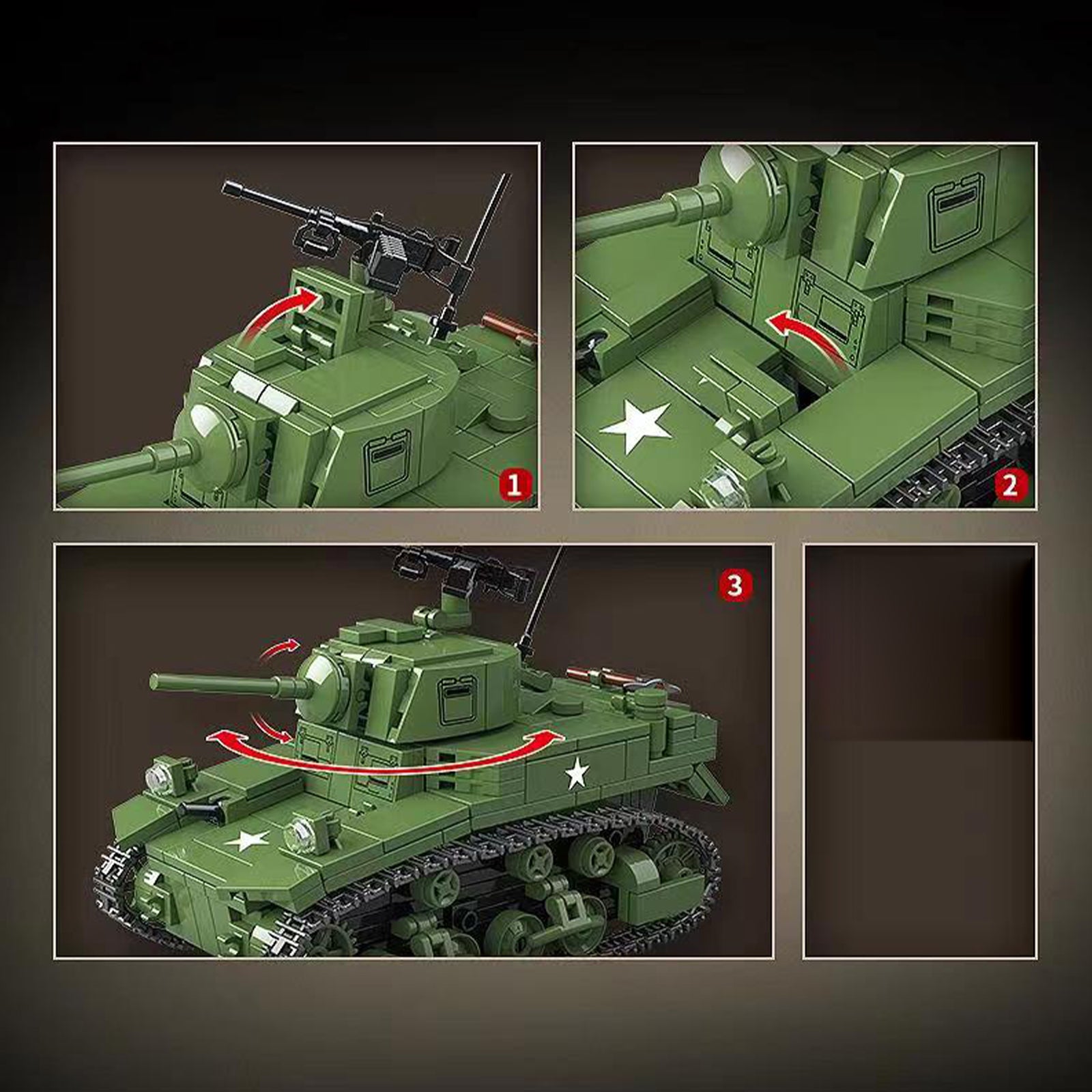 1

2

3