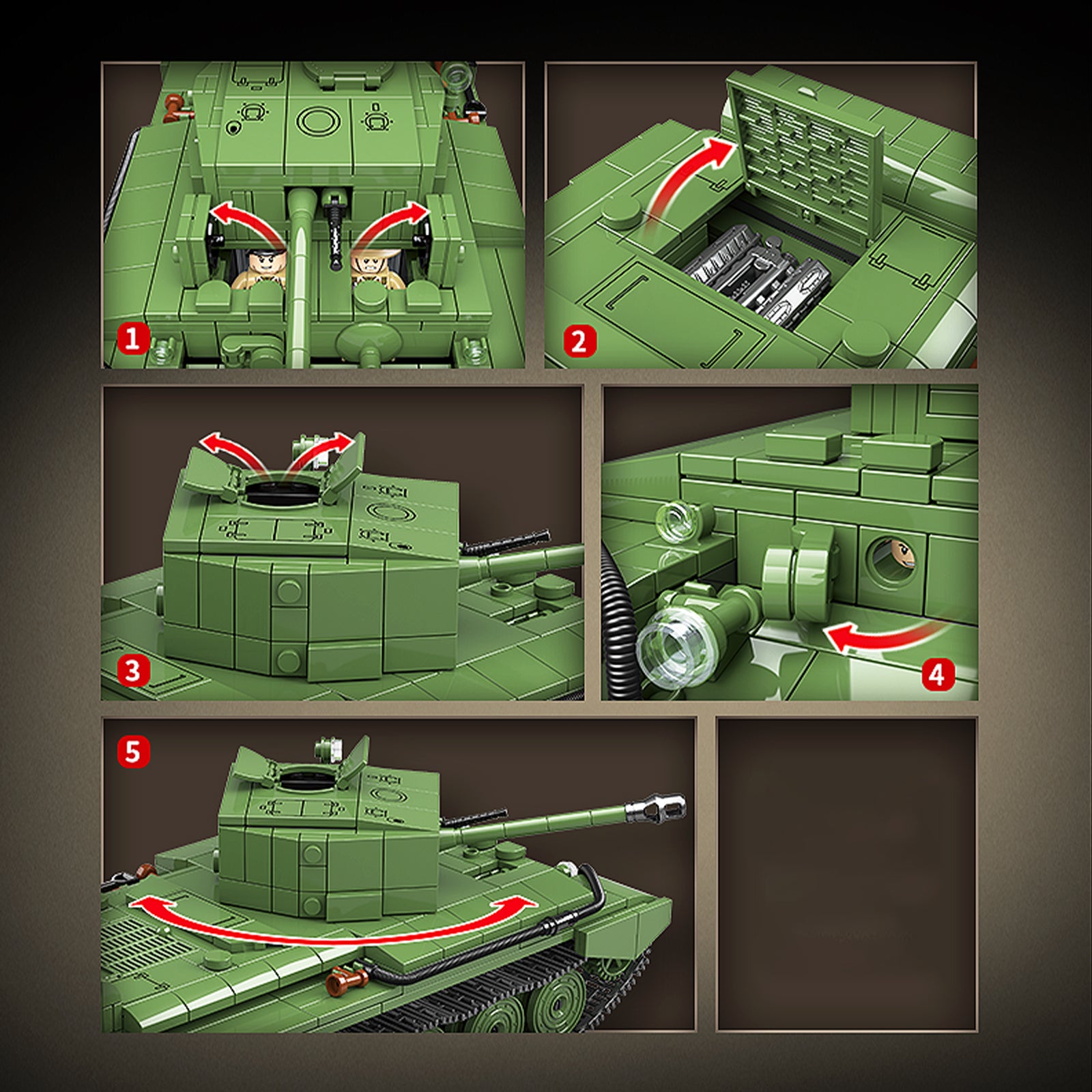 1

2

3

4

5