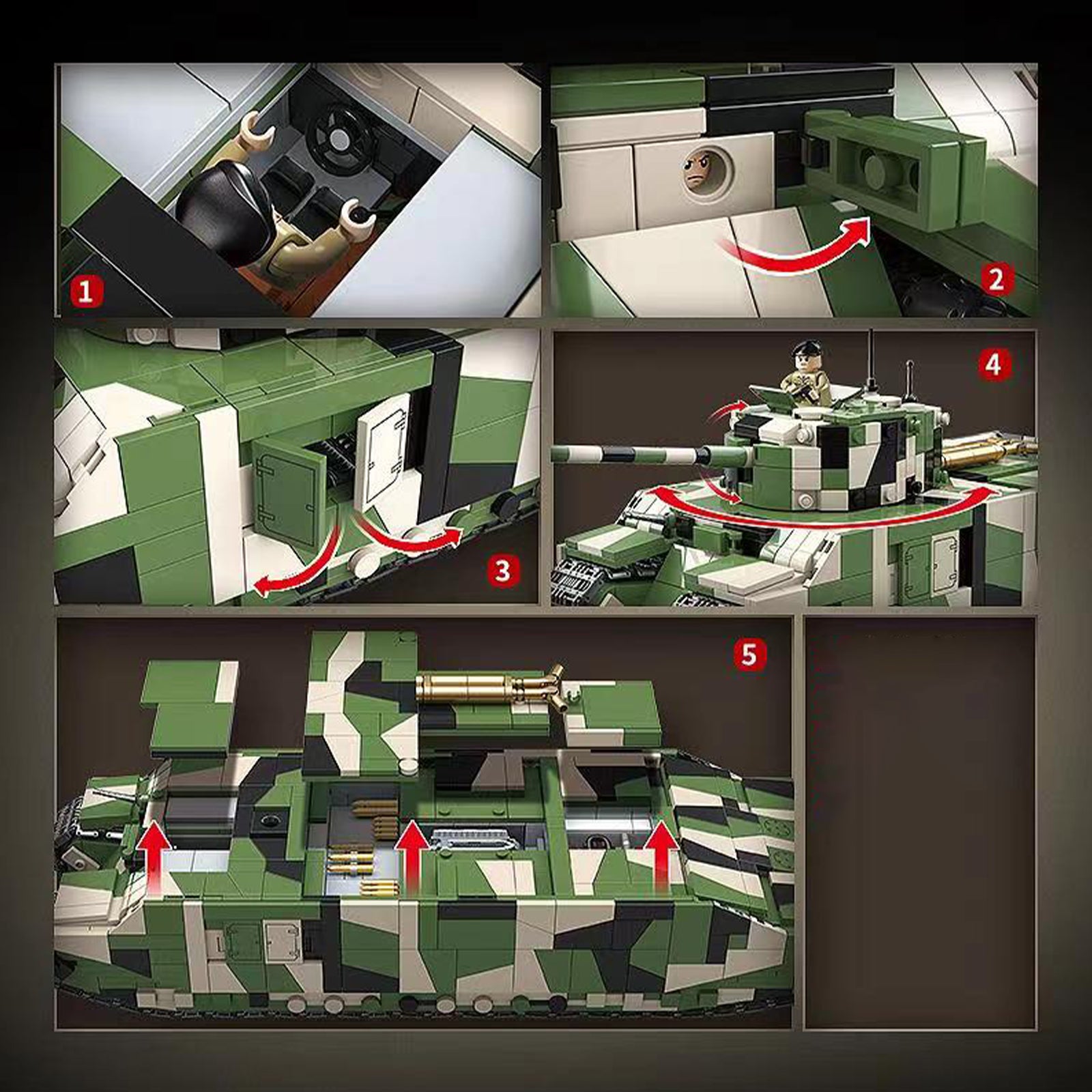 1

2

3

4

5