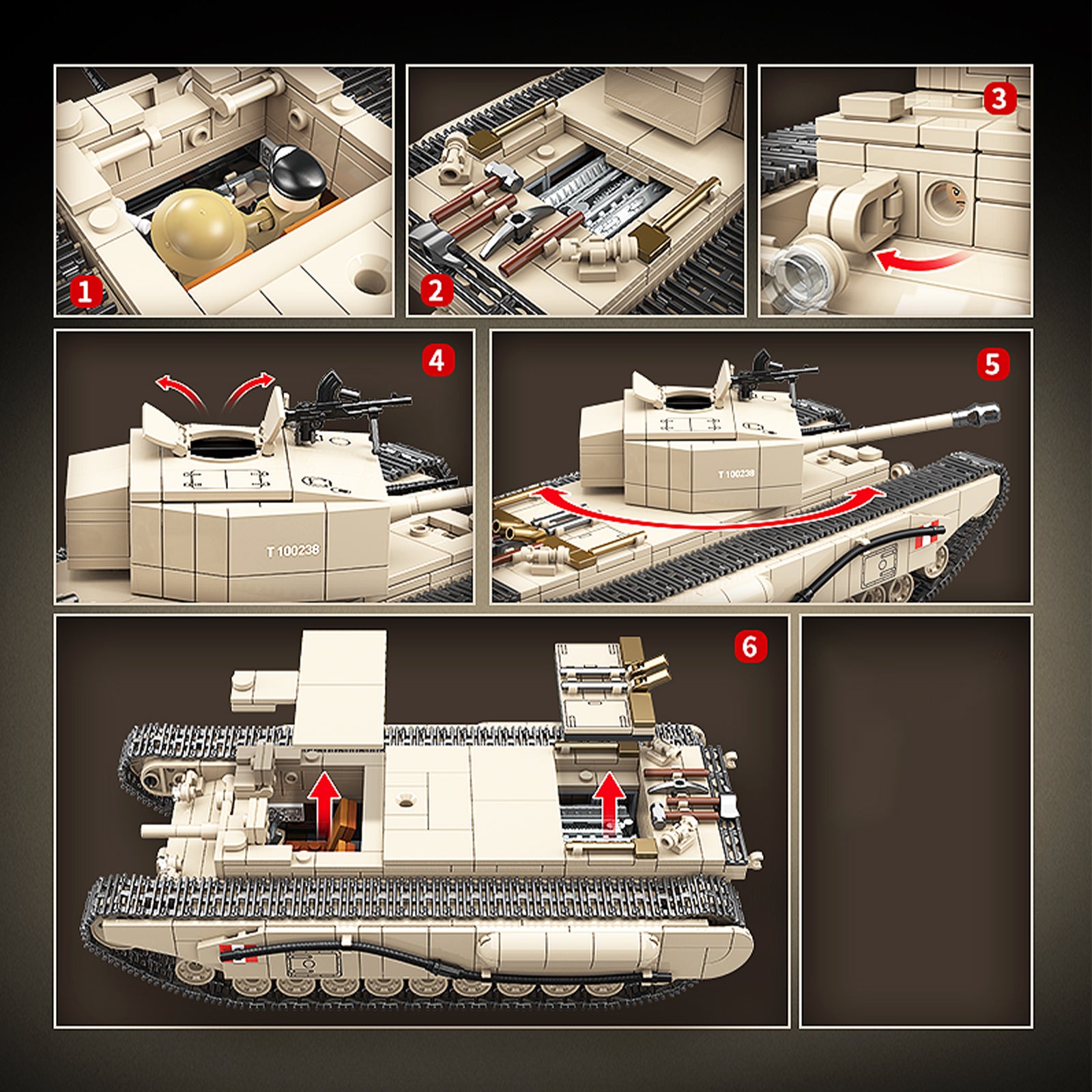 1

2

3

4

T 100238

5

T 100238

6