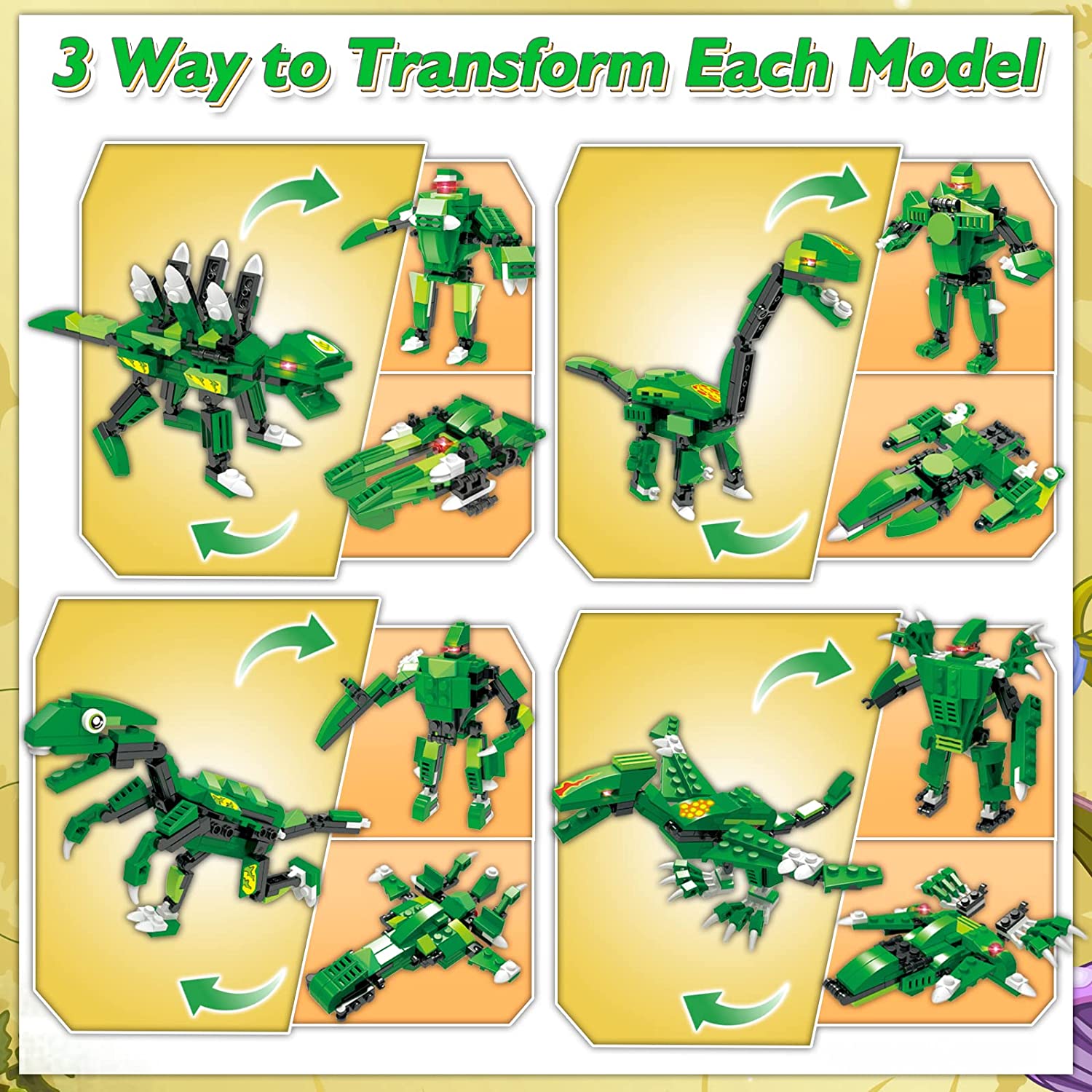 3 Way to Transform Each Model