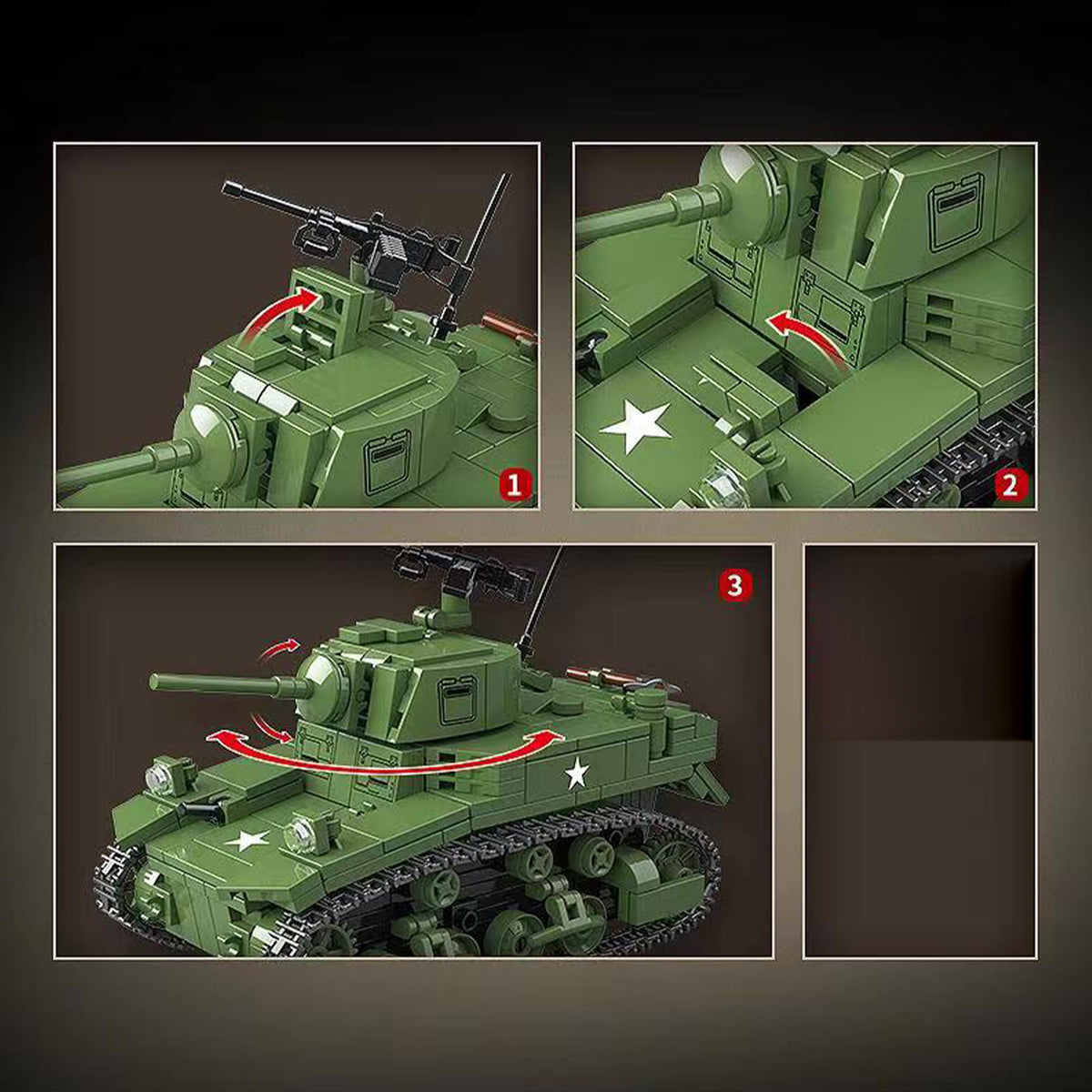 1

2

3